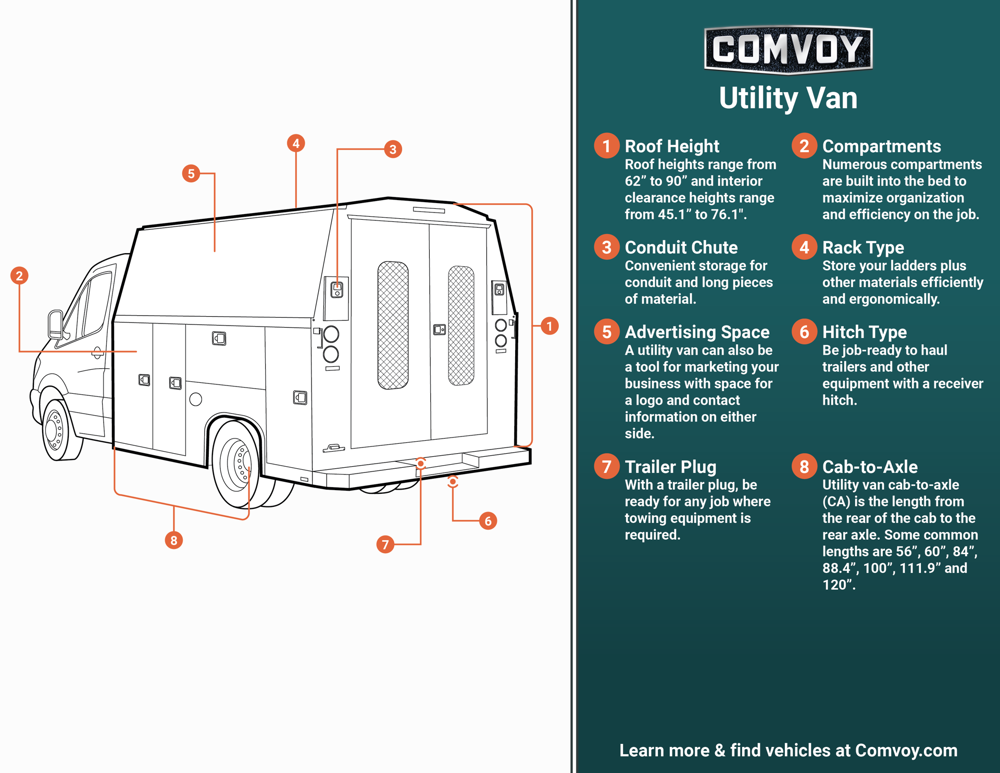 4

3

5

2

1

8

7

6

COMVOY

Utility Van

1 Roof Height
Roof heights range from 62” to 90” and interior clearance heights range from 45.1” to 76.1".

2 Compartments
Numerous compartments are built into the bed to maximize organization and efficiency on the job.

3 Conduit Chute
Convenient storage for conduit and long pieces of material.

4 Rack Type
Store your ladders plus other materials efficiently and ergonomically.

5 Advertising Space
A utility van can also be a tool for marketing your business with space for a logo and contact information on either side.

6 Hitch Type
Be job-ready to haul trailers and other equipment with a receiver hitch.

7 Trailer Plug
With a trailer plug, be ready for any job where towing equipment is required.

8 Cab-to-Axle
Utility van cab-to-axle (CA) is the length from the rear of the cab to the rear axle. Some common lengths are 56”, 60”, 84”, 88.4”, 100”, 111.9” and 120”.

Learn more & find vehicles at Comvoy.com