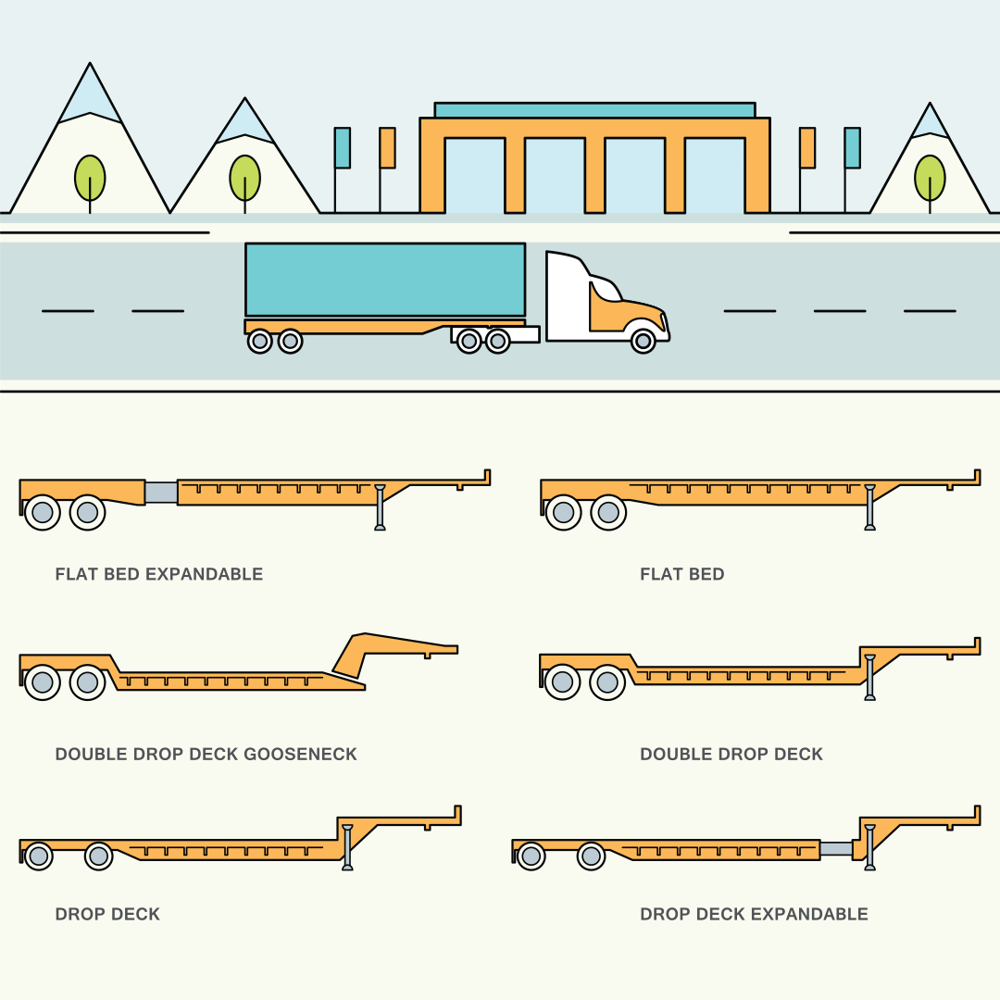 FLAT BED EXPANDABLE

FLAT BED

DOUBLE DROP DECK GOOSENECK

DOUBLE DROP DECK

DROP DECK

DROP DECK EXPANDABLE