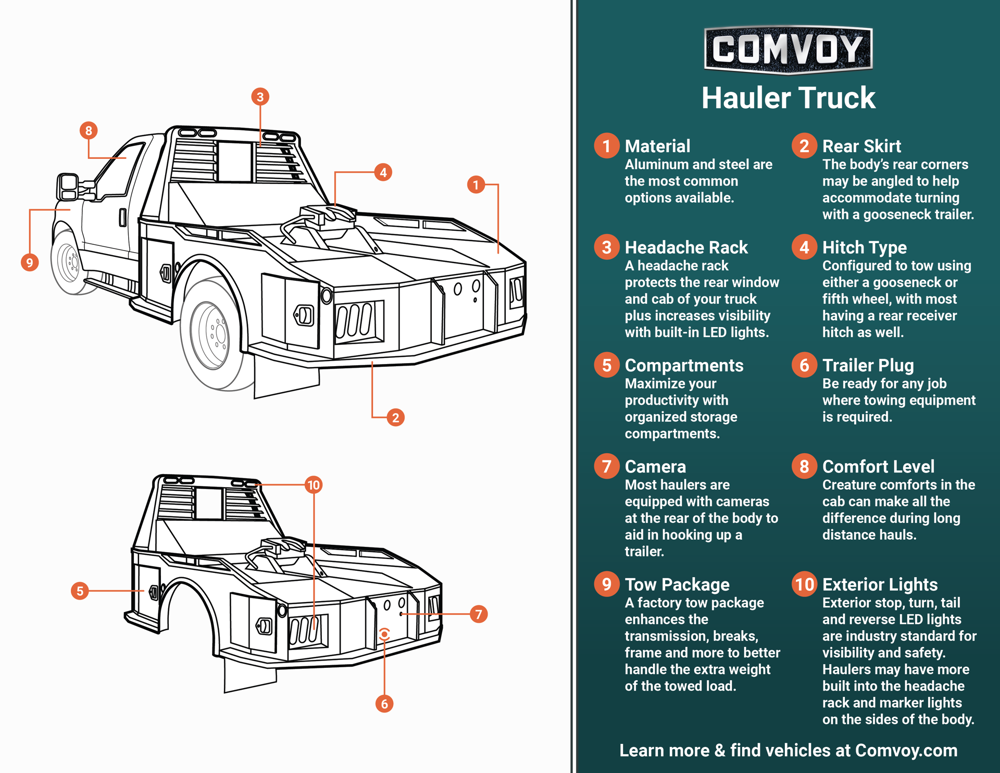 3
8
4
1
9
2
10
5
7
6

COMVOY
Hauler Truck

1 Material
Aluminum and steel are the most common options available.

2 Rear Skirt
The body's rear corners may be angled to help accommodate turning with a gooseneck trailer.

3 Headache Rack
A headache rack protects the rear window and cab of your truck plus increases visibility with built-in LED lights.

4 Hitch Type
Configured to tow using either a gooseneck or fifth wheel, with most having a rear receiver hitch as well.

5 Compartments
Maximize your productivity with organized storage compartments.

6 Trailer Plug
Be ready for any job where towing equipment is required.

7 Camera
Most haulers are equipped with cameras at the rear of the body to aid in hooking up a trailer.

8 Comfort Level
Creature comforts in the cab can make all the difference during long distance hauls.

9 Tow Package
A factory tow package enhances the transmission, breaks, frame and more to better handle the extra weight of the towed load.

10 Exterior Lights
Exterior stop, turn, tail and reverse LED lights are industry standard for visibility and safety. Haulers may have more built into the headache rack and marker lights on the sides of the body.

Learn more & find vehicles at Comvoy.com