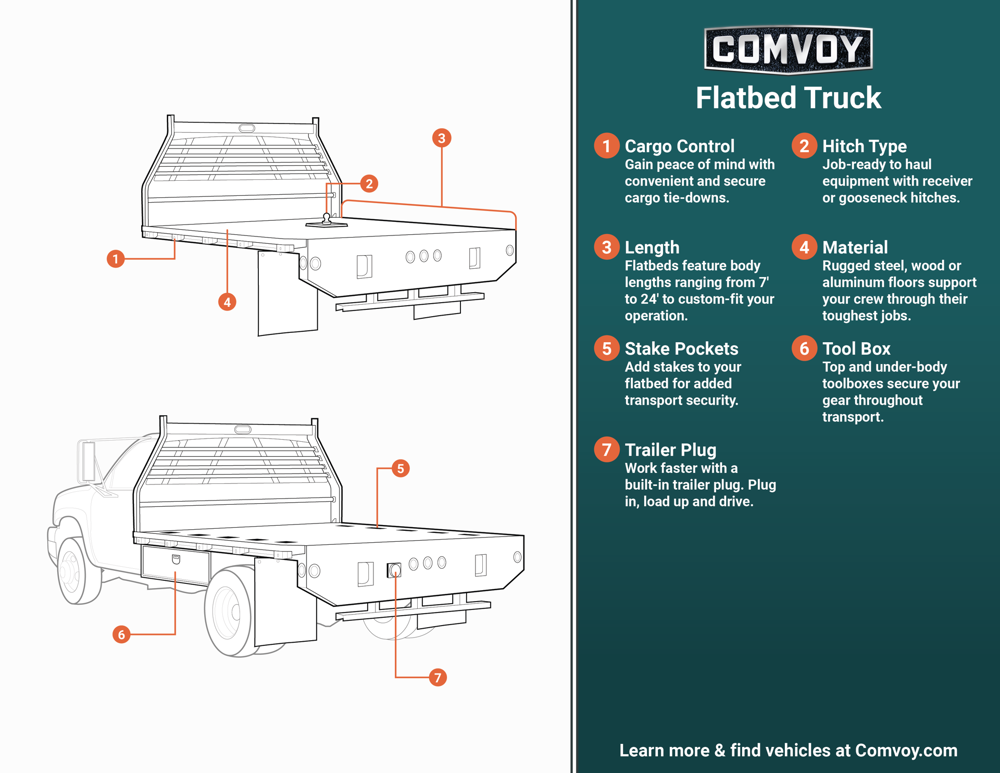 3

2

1

4

5

6

7

COMVOY

Flatbed Truck

1 Cargo Control
Gain peace of mind with convenient and secure cargo tie-downs.

2 Hitch Type
Job-ready to haul equipment with receiver or gooseneck hitches.

3 Length
Flatbeds feature body lengths ranging from 7' to 24' to custom-fit your operation.

4 Material
Rugged steel, wood or aluminum floors support your crew through their toughest jobs.

5 Stake Pockets
Add stakes to your flatbed for added transport security.

6 Tool Box
Top and under-body toolboxes secure your gear throughout transport.

7 Trailer Plug
Work faster with a built-in trailer plug. Plug in, load up and drive.

Learn more & find vehicles at Comvoy.com