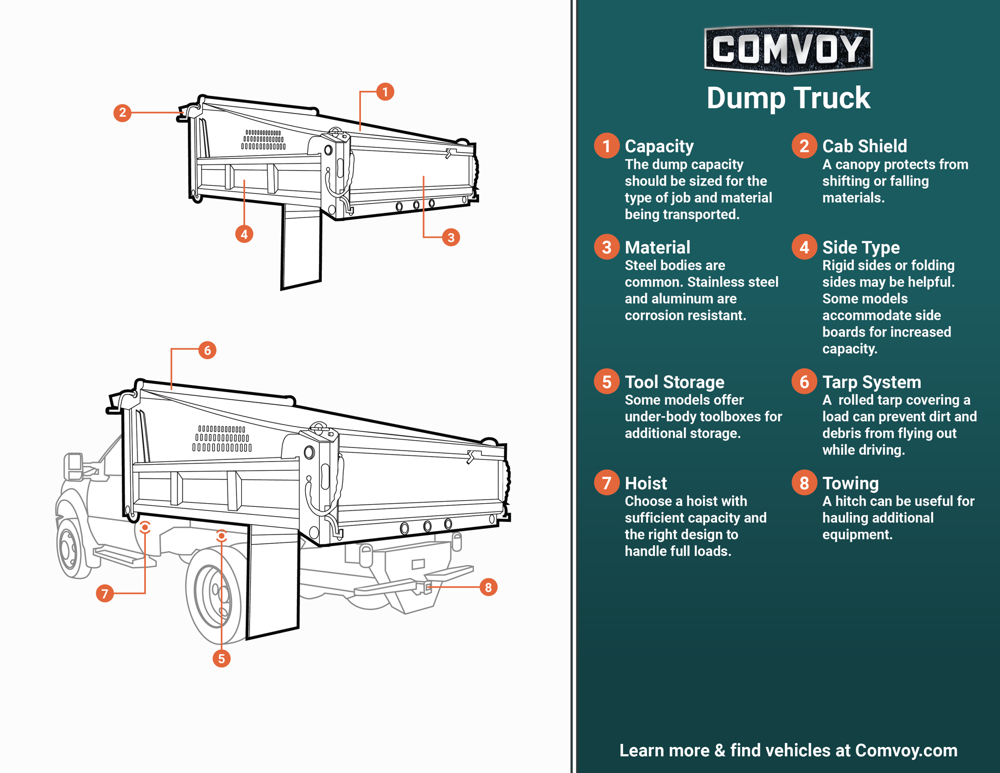 2
1
4
3
6
7
5
8

COMVOY

Dump Truck

1 Capacity
The dump capacity should be sized for the type of job and material being transported.

2 Cab Shield
A canopy protects from shifting or falling materials.

3 Material
Steel bodies are common. Stainless steel and aluminum are corrosion resistant.

4 Side Type
Rigid sides or folding sides may be helpful. Some models accommodate side boards for increased capacity.

5 Tool Storage
Some models offer under-body toolboxes for additional storage.

6 Tarp System
A rolled tarp covering a load can prevent dirt and debris from flying out while driving.

7 Hoist
Choose a hoist with sufficient capacity and the right design to handle full loads.

8 Towing
A hitch can be useful for hauling additional equipment.

Learn more & find vehicles at Comvoy.com