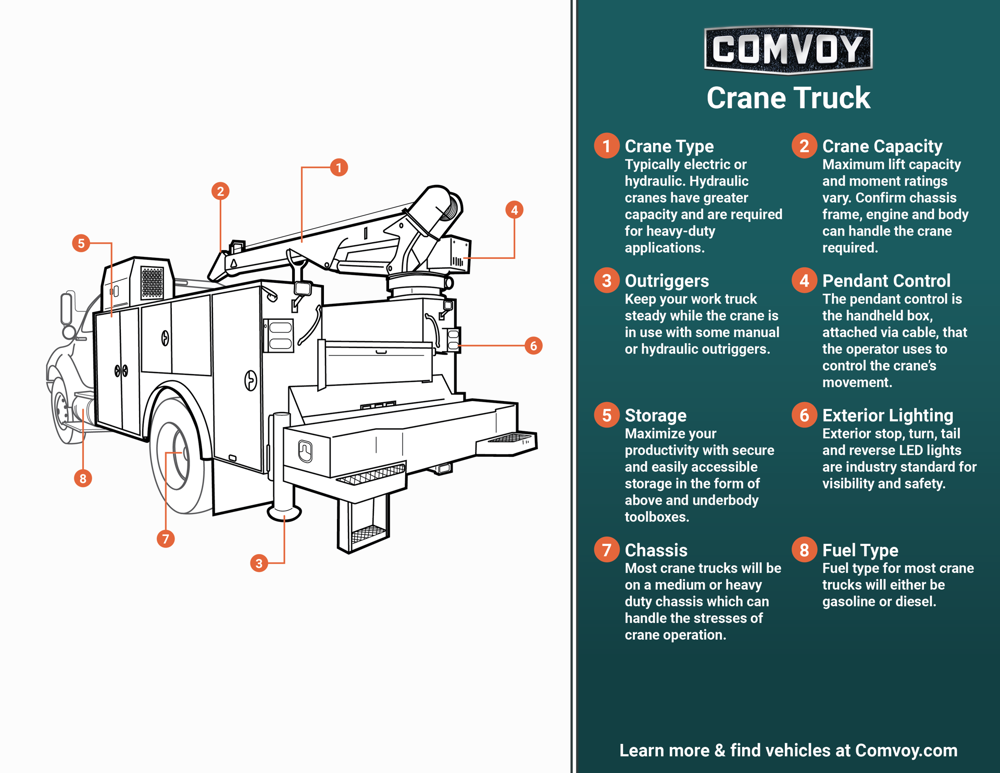 1

2

4

5

6

8

7

3

COMVOY

Crane Truck

1 Crane Type
Typically electric or hydraulic. Hydraulic cranes have greater capacity and are required for heavy-duty applications.

2 Crane Capacity
Maximum lift capacity and moment ratings vary. Confirm chassis frame, engine and body can handle the crane required.

3 Outriggers
Keep your work truck steady while the crane is in use with some manual or hydraulic outriggers.

4 Pendant Control
The pendant control is the handheld box, attached via cable, that the operator uses to control the crane's movement.

5 Storage
Maximize your productivity with secure and easily accessible storage in the form of above and underbody toolboxes.

6 Exterior Lighting
Exterior stop, turn, tail and reverse LED lights are industry standard for visibility and safety.

7 Chassis
Most crane trucks will be on a medium or heavy duty chassis which can handle the stresses of crane operation.

8 Fuel Type
Fuel type for most crane trucks will either be gasoline or diesel.

Learn more & find vehicles at Comvoy.com