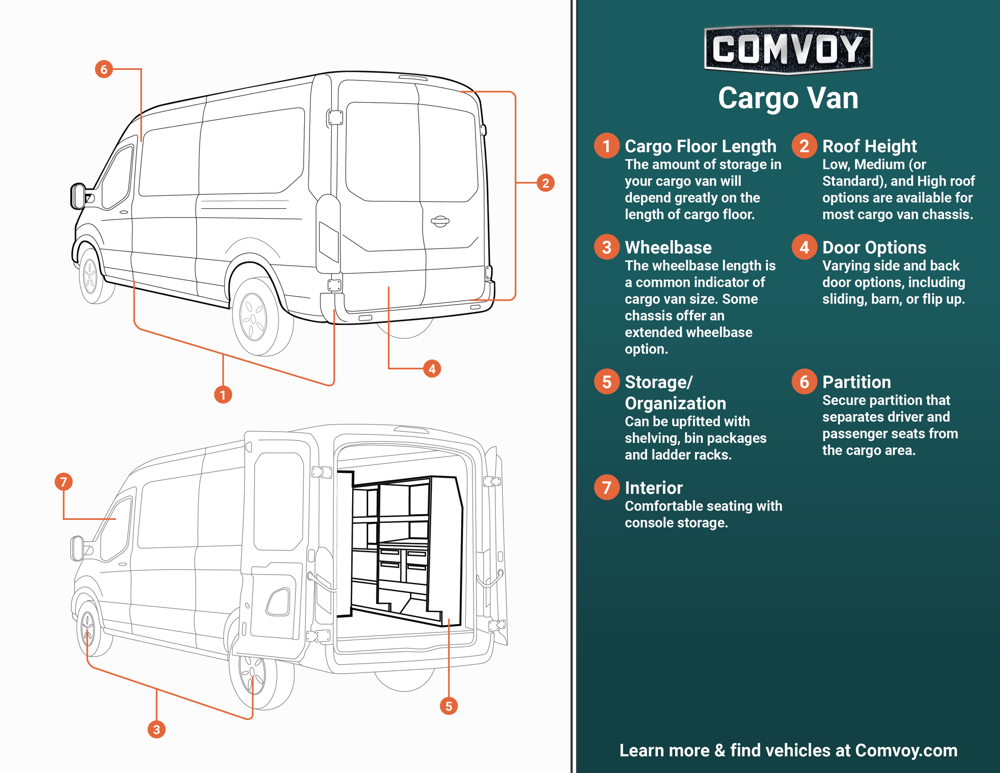 6

2

4

1

7

5

3

COMVOY

Cargo Van

1 Cargo Floor Length
The amount of storage in your cargo van will depend greatly on the length of cargo floor.

2 Roof Height
Low, Medium (or Standard), and High roof options are available for most cargo van chassis.

3 Wheelbase
The wheelbase length is a common indicator of cargo van size. Some chassis offer an extended wheelbase option.

4 Door Options
Varying side and back door options, including sliding, barn, or flip up.

5 Storage/ Organization
Can be upfitted with shelving, bin packages and ladder racks.

6 Partition
Secure partition that separates driver and passenger seats from the cargo area.

7 Interior
Comfortable seating with console storage.

Learn more & find vehicles at Comvoy.com